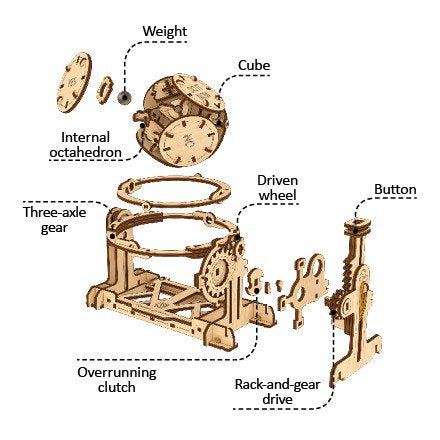 Weight

Cube

Internal octahedron

Driven wheel

Button

Three-axle gear

Overrunning clutch

Rack-and-gear drive